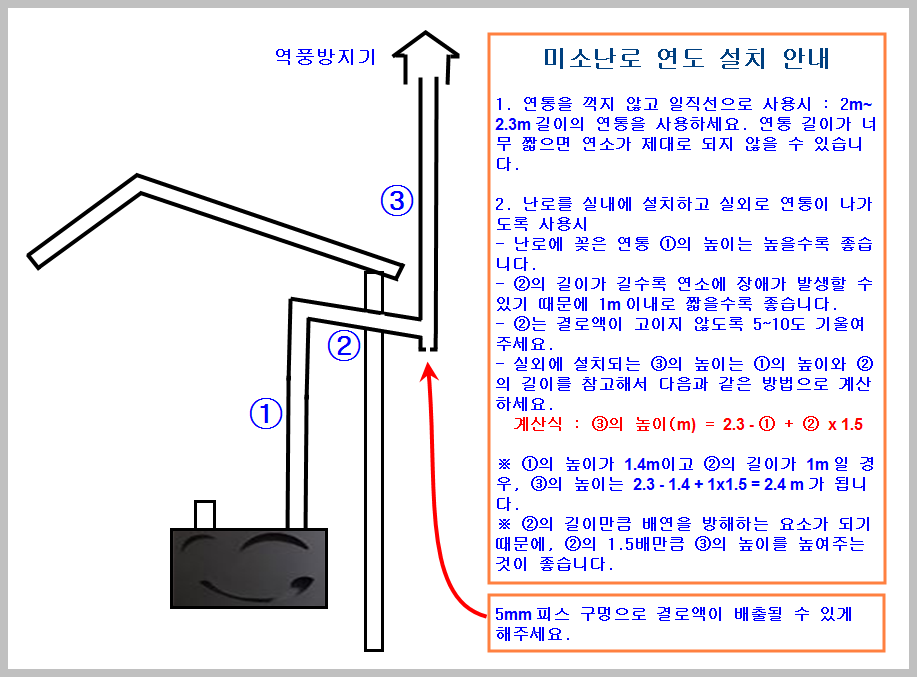 역풍방지기

③

②

①

미소난로 연도 설치 안내

1. 연통을 꺽지 않고 일직선으로 사용시 : 2m~2.3m 길이의 연통을 사용하세요. 연통 길이가 너무 짧으면 연소가 제대로 되지 않을 수 있습니다.

2. 난로를 실내에 설치하고 실외로 연통이 나가도록 사용시
- 난로에 꽂은 연통 ①의 높이는 높을수록 좋습니다.
- ②의 길이가 길수록 연소에 장애가 발생할 수 있기 때문에 1m 이내로 짧을수록 좋습니다.
- ②는 결로액이 고이지 않도록 5~10도 기울여 주세요.
- 실외에 설치되는 ③의 높이는 ①의 높이와 ②의 길이를 참고해서 다음과 같은 방법으로 계산하세요.
계산식 : ③의 높이(m) = 2.3 - ① + ② x 1.5

※ ①의 높이가 1.4m이고 ②의 길이가 1m 일 경우, ③의 높이는 2.3 - 1.4 + 1x1.5 = 2.4 m 가 됩니다.
※ ②의 길이만큼 배연을 방해하는 요소가 되기 때문에, ②의 1.5배만큼 ③의 높이를 높여주는 것이 좋습니다.

5mm 피스 구멍으로 결로액이 배출될 수 있게 해주세요.